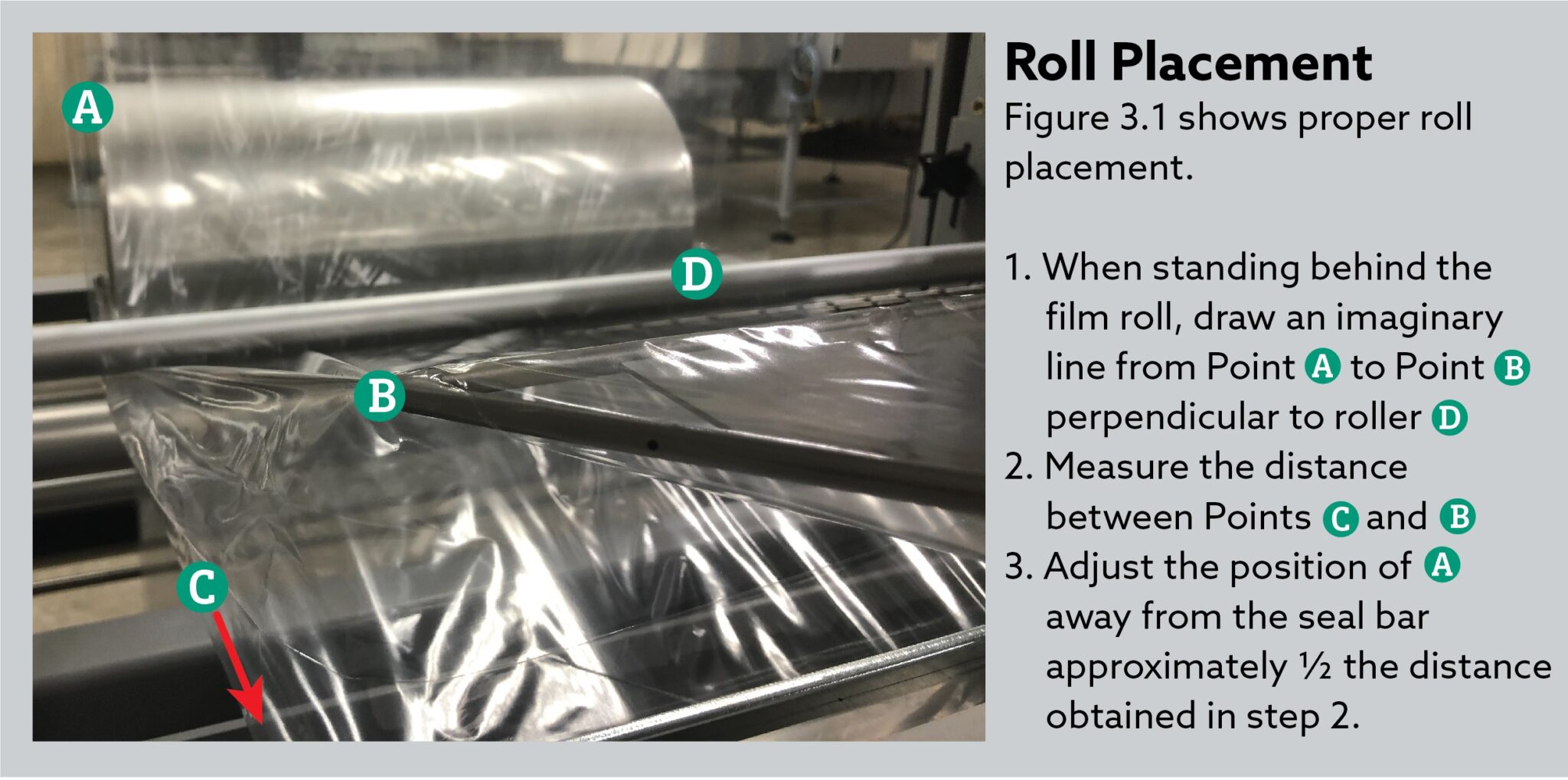 A

D

B

C

Roll Placement

Figure 3.1 shows proper roll placement.

1. When standing behind the film roll, draw an imaginary line from Point A to Point B perpendicular to roller D
2. Measure the distance between Points C and B
3. Adjust the position of A away from the seal bar approximately ½ the distance obtained in step 2.